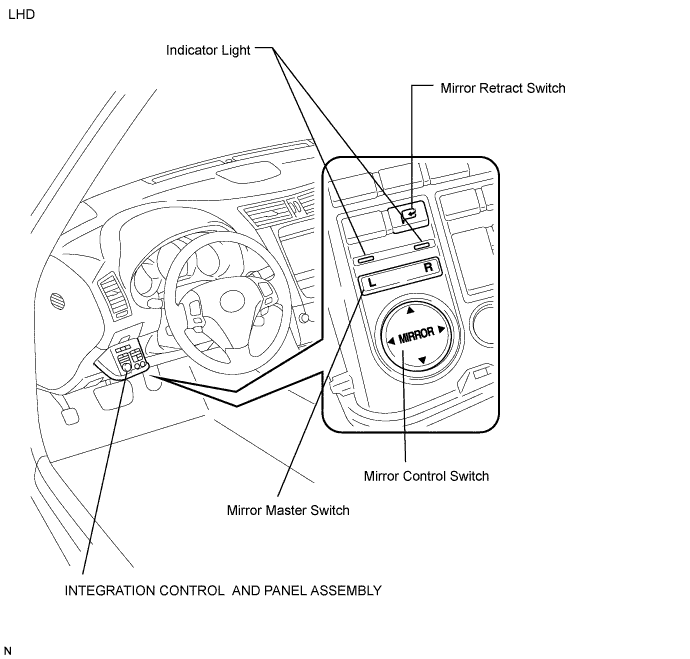 LHD

Indicator Light

Mirror Retract Switch

L

R

MIRROR

Mirror Control Switch

Mirror Master Switch

INTEGRATION CONTROL AND PANEL ASSEMBLY

N