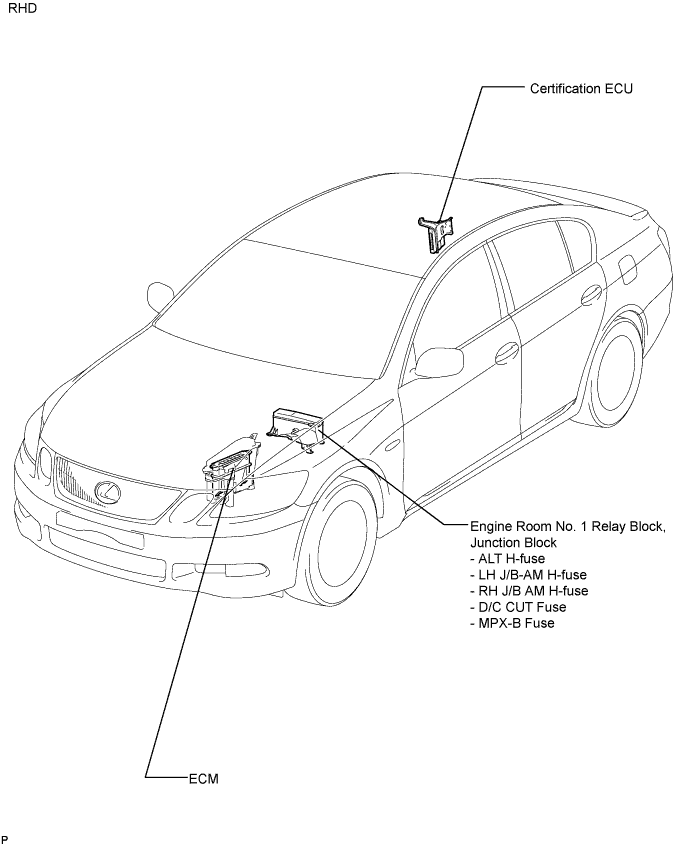 RHD

Certification ECU

Engine Room No. 1 Relay Block, Junction Block
- ALT H-fuse
- LH J/B-AM H-fuse
- RH J/B AM H-fuse
- D/C CUT Fuse
- MPX-B Fuse

ECM

P