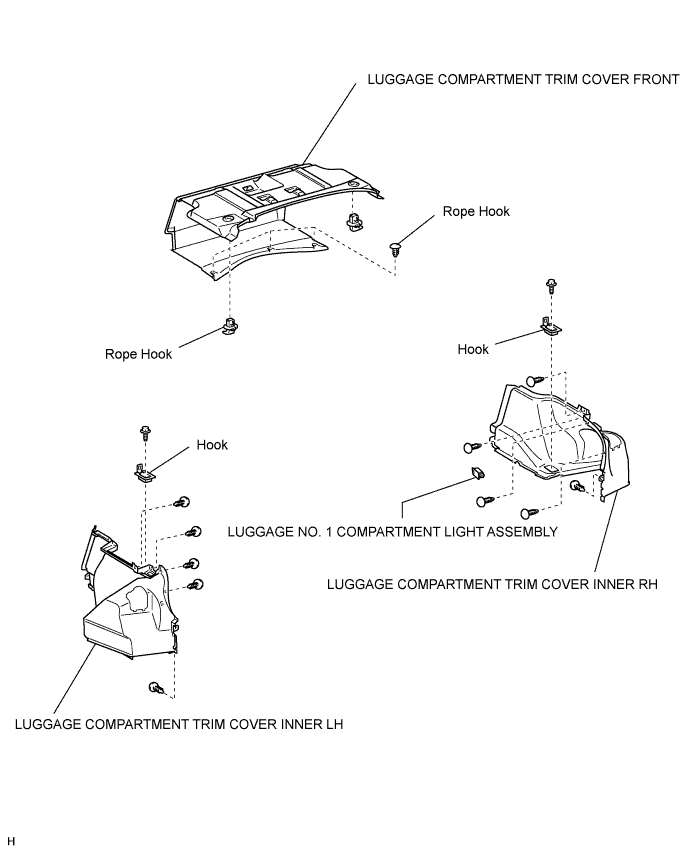 LUGGAGE COMPARTMENT TRIM COVER FRONT

Rope Hook

Rope Hook

Hook

Hook

LUGGAGE NO. 1 COMPARTMENT LIGHT ASSEMBLY

LUGGAGE COMPARTMENT TRIM COVER INNER RH

LUGGAGE COMPARTMENT TRIM COVER INNER LH

H