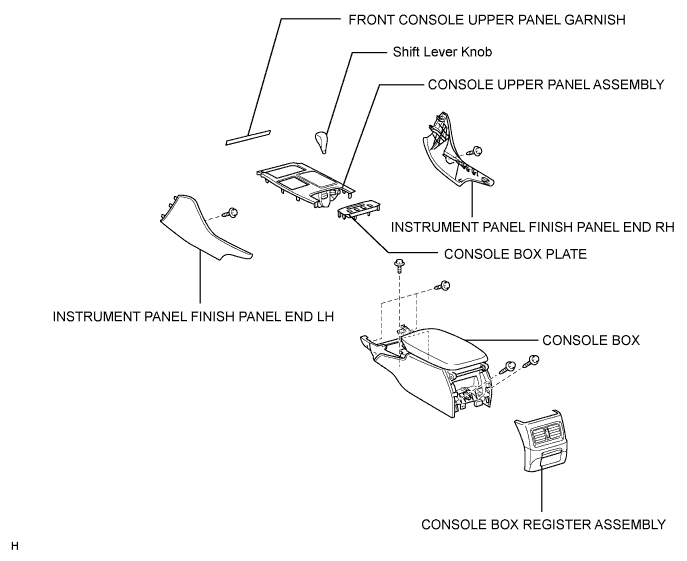 FRONT CONSOLE UPPER PANEL GARNISH

Shift Lever Knob

CONSOLE UPPER PANEL ASSEMBLY

INSTRUMENT PANEL FINISH PANEL END RH

CONSOLE BOX PLATE

INSTRUMENT PANEL FINISH PANEL END LH

CONSOLE BOX

CONSOLE BOX REGISTER ASSEMBLY

H