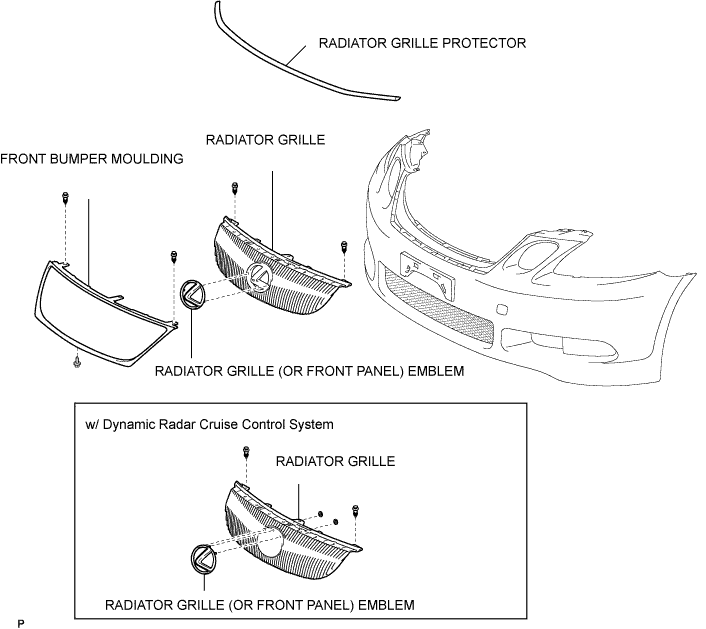 RADIATOR GRILLE PROTECTOR

RADIATOR GRILLE

FRONT BUMPER MOULDING

RADIATOR GRILLE (OR FRONT PANEL) EMBLEM

w/ Dynamic Radar Cruise Control System

RADIATOR GRILLE

RADIATOR GRILLE (OR FRONT PANEL) EMBLEM

P