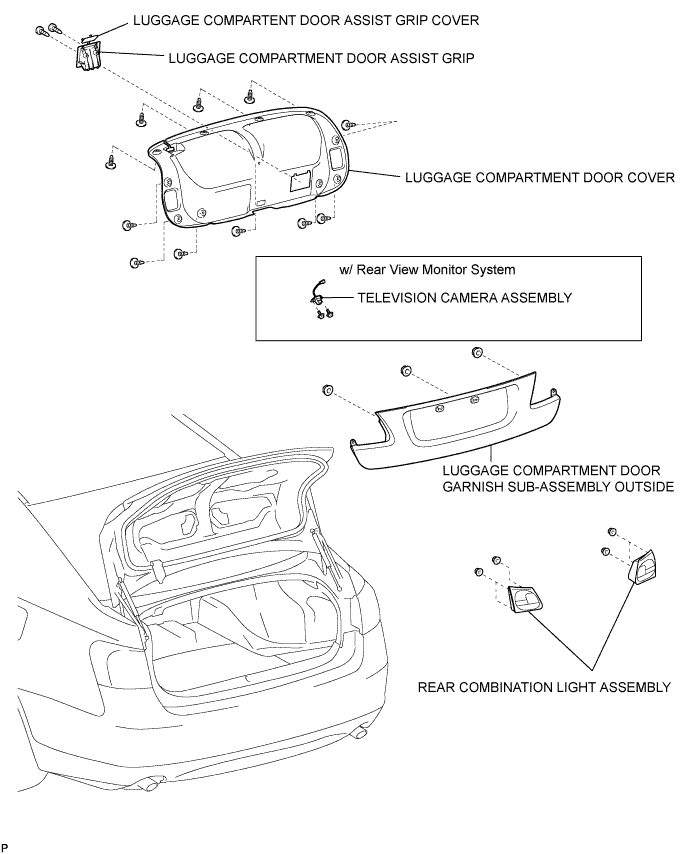 LUGGAGE COMPARTENT DOOR ASSIST GRIP COVER

LUGGAGE COMPARTMENT DOOR ASSIST GRIP

LUGGAGE COMPARTMENT DOOR COVER

w/ Rear View Monitor System

TELEVISION CAMERA ASSEMBLY

LUGGAGE COMPARTMENT DOOR GARNISH SUB-ASSEMBLY OUTSIDE

REAR COMBINATION LIGHT ASSEMBLY

P