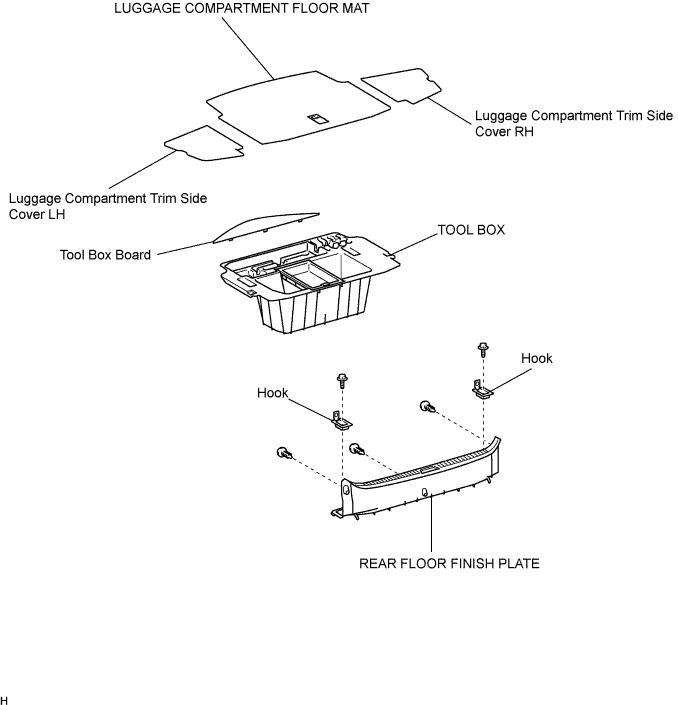 LUGGAGE COMPARTMENT FLOOR MAT

Luggage Compartment Trim Side Cover RH

Luggage Compartment Trim Side Cover LH

Tool Box Board

TOOL BOX

Hook

Hook

REAR FLOOR FINISH PLATE

H