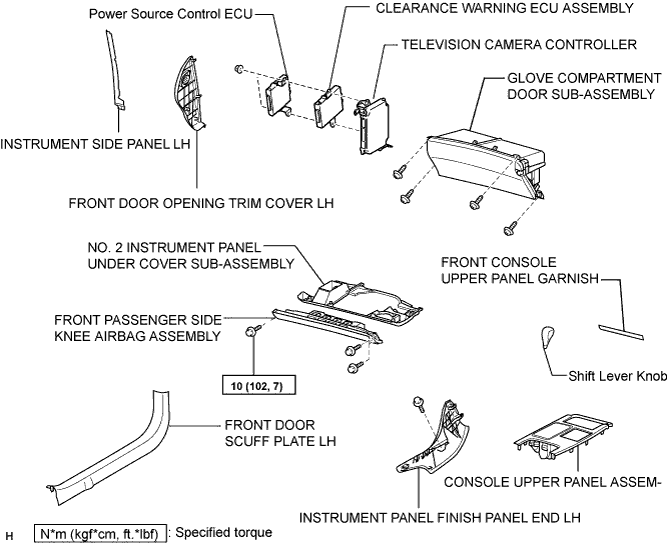 Power Source Control ECU

CLEARANCE WARNING ECU ASSEMBLY

TELEVISION CAMERA CONTROLLER

GLOVE COMPARTMENT DOOR SUB-ASSEMBLY

INSTRUMENT SIDE PANEL LH

FRONT DOOR OPENING TRIM COVER LH

NO. 2 INSTRUMENT PANEL UNDER COVER SUB-ASSEMBLY

FRONT CONSOLE UPPER PANEL GARNISH

FRONT PASSENGER SIDE KNEE AIRBAG ASSEMBLY

10 (102, 7)

Shift Lever Knob

FRONT DOOR SCUFF PLATE LH

CONSOLE UPPER PANEL ASSEM-

INSTRUMENT PANEL FINISH PANEL END LH

H

N*m (kgf*cm, ft.*lbf) : Specified torque