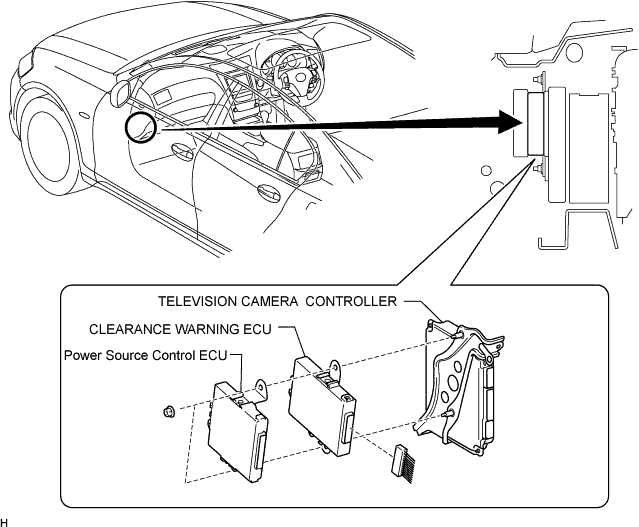 TELEVISION CAMERA CONTROLLER
CLEARANCE WARNING ECU
Power Source Control ECU
H