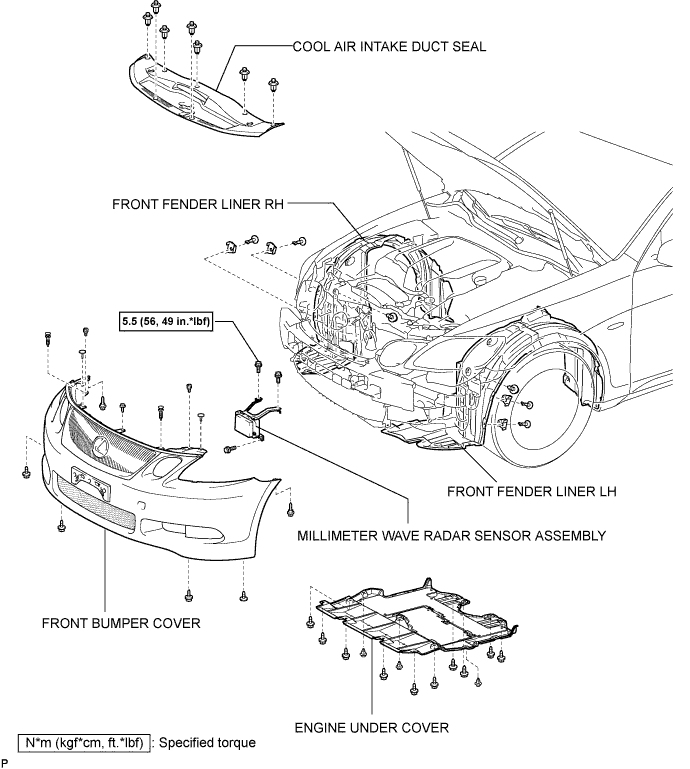 COOL AIR INTAKE DUCT SEAL

FRONT FENDER LINER RH

5.5 (56, 49 in.*lbf)

FRONT FENDER LINER LH

MILLIMETER WAVE RADAR SENSOR ASSEMBLY

FRONT BUMPER COVER

ENGINE UNDER COVER

N*m (kgf*cm, ft.*lbf) : Specified torque

P