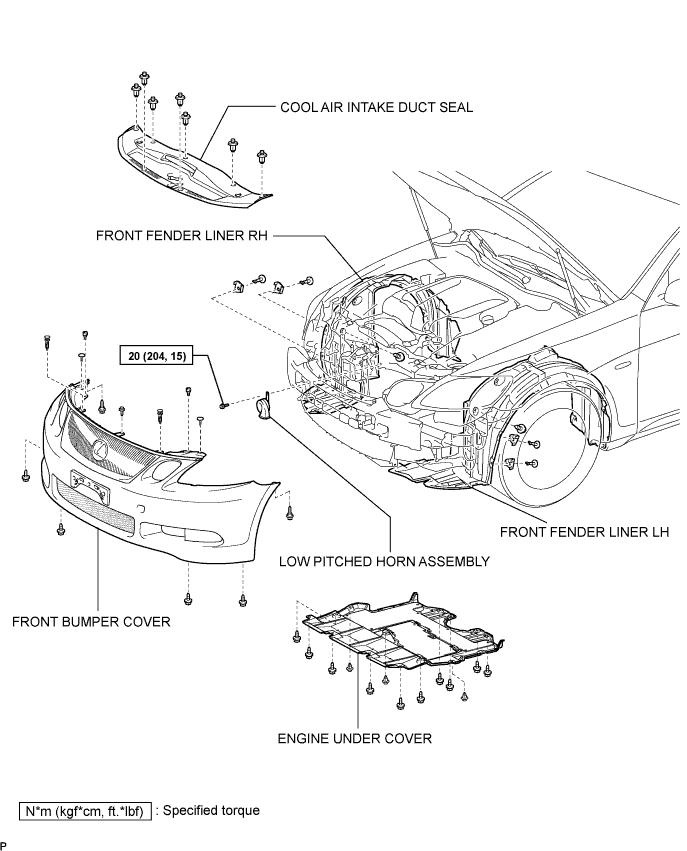 COOL AIR INTAKE DUCT SEAL

FRONT FENDER LINER RH

20 (204, 15)

FRONT FENDER LINER LH

LOW PITCHED HORN ASSEMBLY

FRONT BUMPER COVER

ENGINE UNDER COVER

N*m (kgf*cm, ft.*lbf) : Specified torque

P