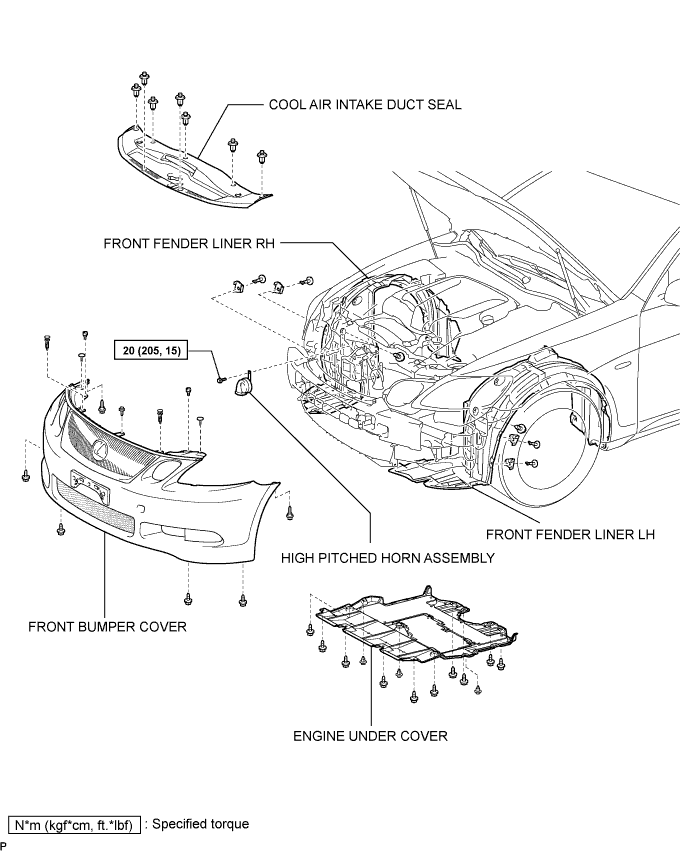 COOL AIR INTAKE DUCT SEAL

FRONT FENDER LINER RH

20 (205, 15)

FRONT FENDER LINER LH

HIGH PITCHED HORN ASSEMBLY

FRONT BUMPER COVER

ENGINE UNDER COVER

N*m (kgf*cm, ft.*lbf) : Specified torque

P