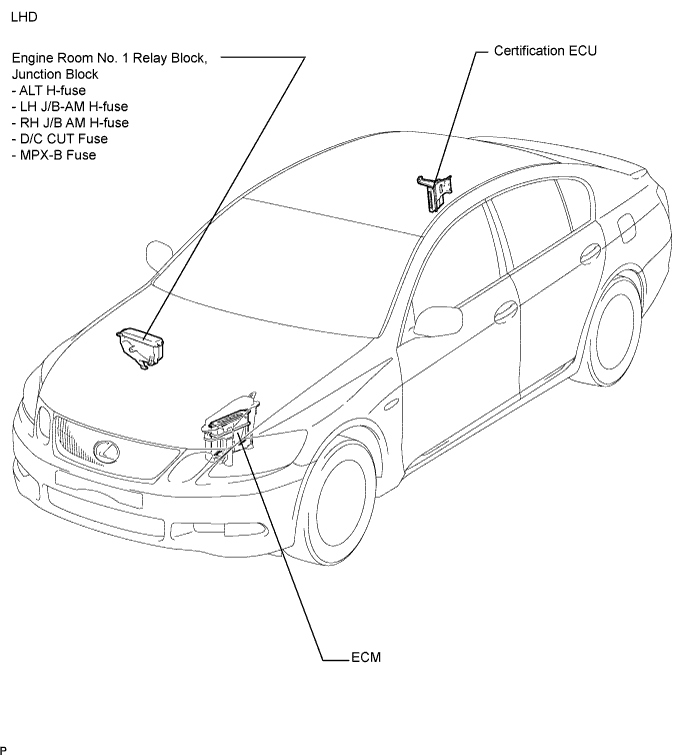 LHD

Engine Room No. 1 Relay Block, Junction Block
- ALT H-fuse
- LH J/B-AM H-fuse
- RH J/B AM H-fuse
- D/C CUT Fuse
- MPX-B Fuse

Certification ECU

ECM

P