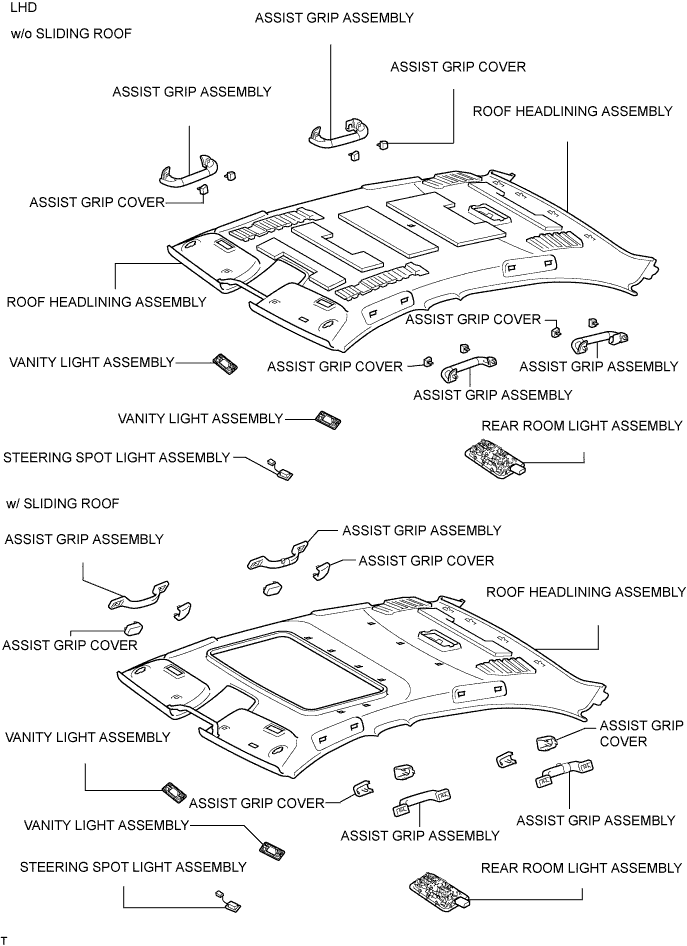 LHD

w/o SLIDING ROOF

ASSIST GRIP ASSEMBLY

ASSIST GRIP COVER

ASSIST GRIP ASSEMBLY

ROOF HEADLINING ASSEMBLY

ASSIST GRIP COVER

ROOF HEADLINING ASSEMBLY

ASSIST GRIP COVER

VANITY LIGHT ASSEMBLY

ASSIST GRIP COVER

ASSIST GRIP ASSEMBLY

ASSIST GRIP ASSEMBLY

VANITY LIGHT ASSEMBLY

REAR ROOM LIGHT ASSEMBLY

STEERING SPOT LIGHT ASSEMBLY

w/ SLIDING ROOF

ASSIST GRIP ASSEMBLY

ASSIST GRIP ASSEMBLY

ASSIST GRIP COVER

ROOF HEADLINING ASSEMBLY

ASSIST GRIP COVER

VANITY LIGHT ASSEMBLY

ASSIST GRIP COVER

ASSIST GRIP COVER

ASSIST GRIP ASSEMBLY

VANITY LIGHT ASSEMBLY

ASSIST GRIP ASSEMBLY

STEERING SPOT LIGHT ASSEMBLY

REAR ROOM LIGHT ASSEMBLY

T