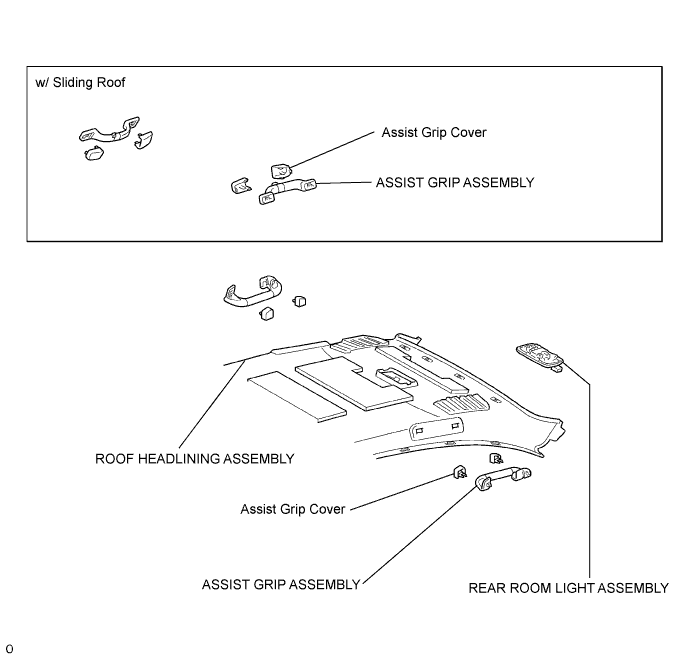 w/ Sliding Roof

Assist Grip Cover

ASSIST GRIP ASSEMBLY

ROOF HEADLINING ASSEMBLY

Assist Grip Cover

ASSIST GRIP ASSEMBLY

REAR ROOM LIGHT ASSEMBLY

o