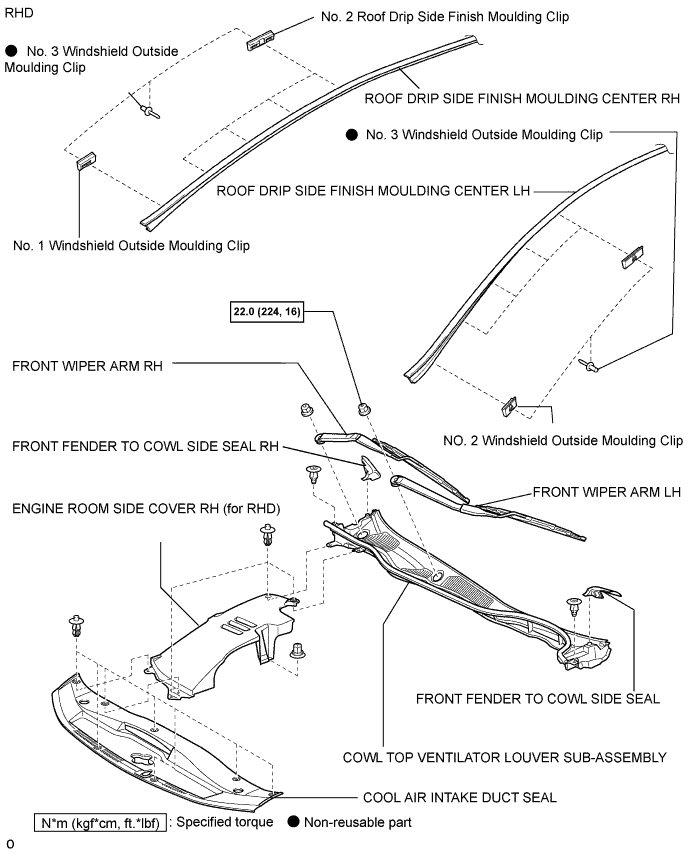 RHD

No. 2 Roof Drip Side Finish Moulding Clip

● No. 3 Windshield Outside Moulding Clip

ROOF DRIP SIDE FINISH MOULDING CENTER RH

● No. 3 Windshield Outside Moulding Clip

ROOF DRIP SIDE FINISH MOULDING CENTER LH

No. 1 Windshield Outside Moulding Clip

22.0 (224, 16)

FRONT WIPER ARM RH

NO. 2 Windshield Outside Moulding Clip

FRONT FENDER TO COWL SIDE SEAL RH

FRONT WIPER ARM LH

ENGINE ROOM SIDE COVER RH (for RHD)

FRONT FENDER TO COWL SIDE SEAL

COWL TOP VENTILATOR LOUVER SUB-ASSEMBLY

COOL AIR INTAKE DUCT SEAL

N*m (kgf*cm, ft.*lbf) : Specified torque ● Non-reusable part

o