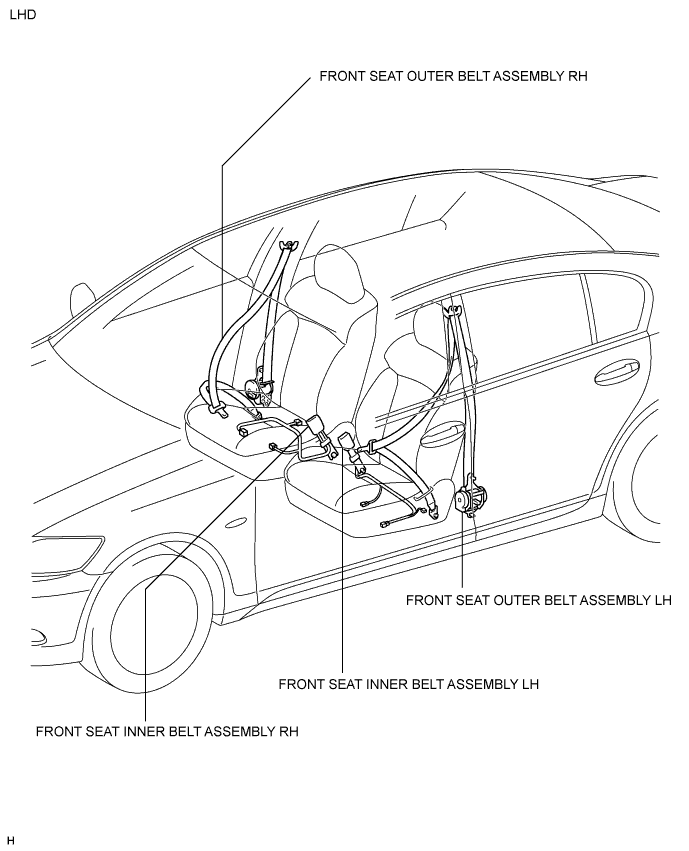 LHD

FRONT SEAT OUTER BELT ASSEMBLY RH

FRONT SEAT OUTER BELT ASSEMBLY LH

FRONT SEAT INNER BELT ASSEMBLY LH

FRONT SEAT INNER BELT ASSEMBLY RH

H