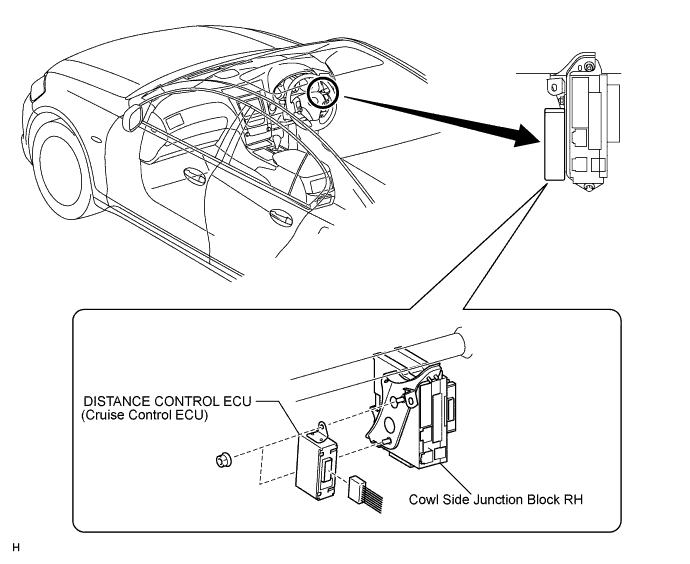 DISTANCE CONTROL ECU
(Cruise Control ECU)

Cowl Side Junction Block RH

H