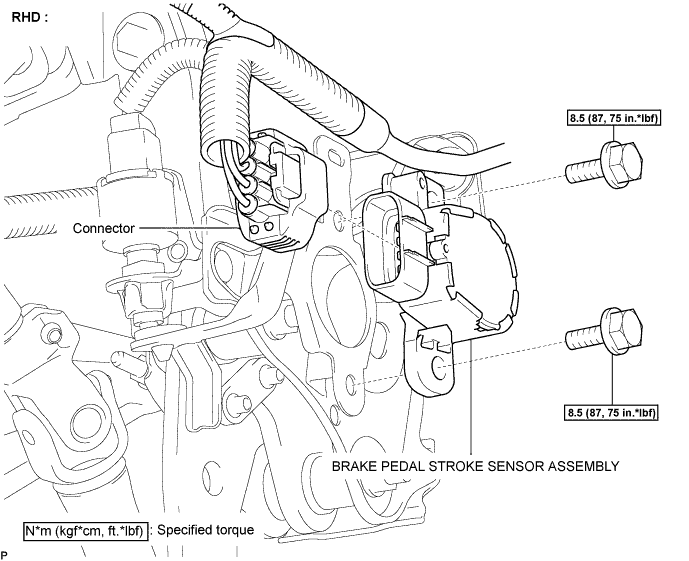 RHD :

8.5 (87, 75 in.*lbf)

Connector

8.5 (87, 75 in.*lbf)

BRAKE PEDAL STROKE SENSOR ASSEMBLY

N*m (kgf*cm, ft.*lbf) : Specified torque

P