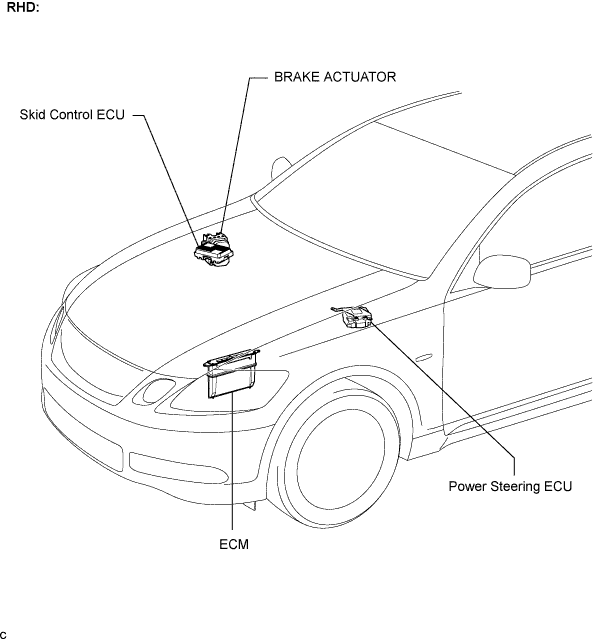 RHD:

BRAKE ACTUATOR

Skid Control ECU

Power Steering ECU

ECM

C