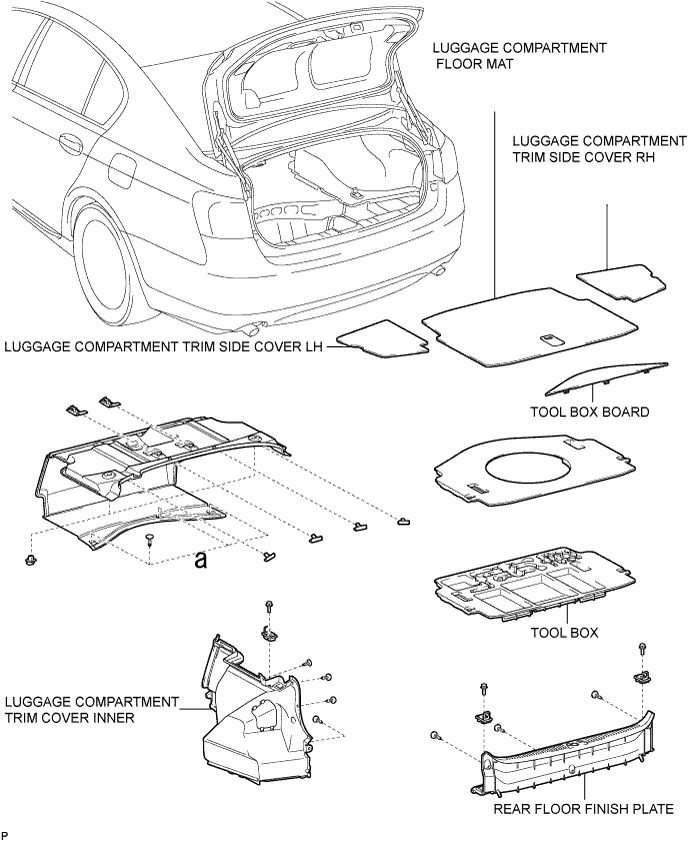 LUGGAGE COMPARTMENT FLOOR MAT

LUGGAGE COMPARTMENT TRIM SIDE COVER RH

LUGGAGE COMPARTMENT TRIM SIDE COVER LH

TOOL BOX BOARD

a

TOOL BOX

LUGGAGE COMPARTMENT TRIM COVER INNER

REAR FLOOR FINISH PLATE

P