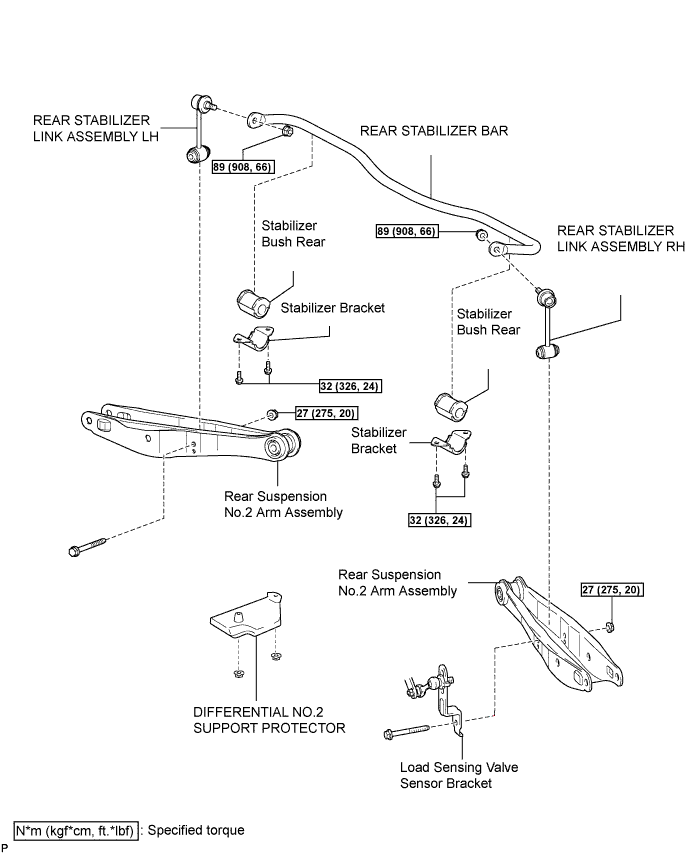 REAR STABILIZER LINK ASSEMBLY LH

REAR STABILIZER BAR

89 (908, 66)

Stabilizer Bush Rear

89 (908, 66)

REAR STABILIZER LINK ASSEMBLY RH

Stabilizer Bracket

Stabilizer Bush Rear

32 (326, 24)

27 (275, 20)

Stabilizer Bracket

Rear Suspension No.2 Arm Assembly

32 (326, 24)

Rear Suspension No.2 Arm Assembly

27 (275, 20)

DIFFERENTIAL NO.2 SUPPORT PROTECTOR

Load Sensing Valve Sensor Bracket

N*m (kgf*cm, ft.*lbf) : Specified torque

P