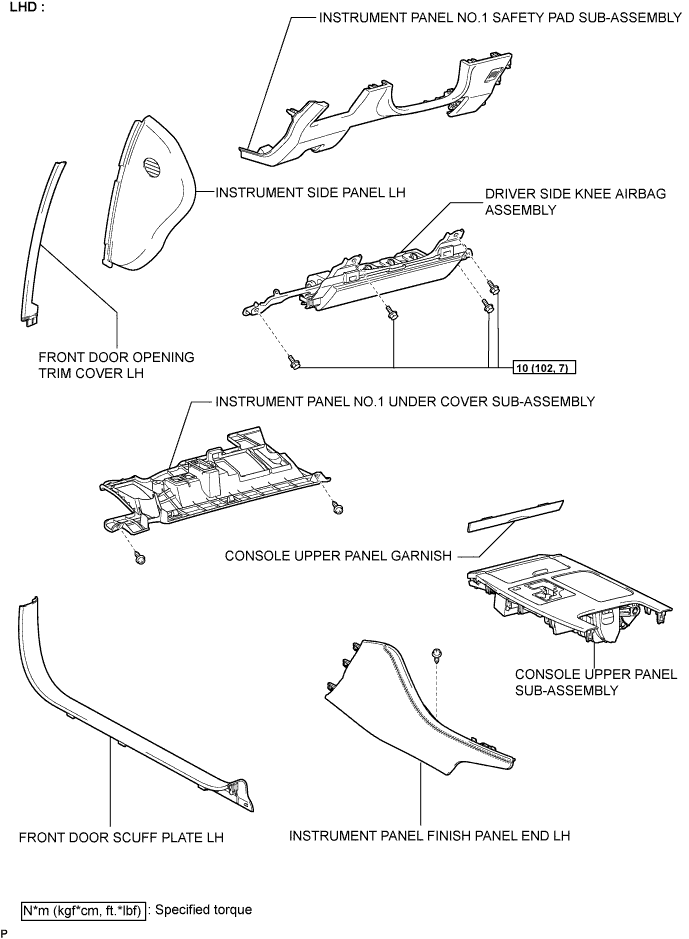 LHD :

INSTRUMENT PANEL NO.1 SAFETY PAD SUB-ASSEMBLY

INSTRUMENT SIDE PANEL LH

DRIVER SIDE KNEE AIRBAG ASSEMBLY

FRONT DOOR OPENING TRIM COVER LH

10 (102, 7)

INSTRUMENT PANEL NO.1 UNDER COVER SUB-ASSEMBLY

CONSOLE UPPER PANEL GARNISH

CONSOLE UPPER PANEL SUB-ASSEMBLY

FRONT DOOR SCUFF PLATE LH

INSTRUMENT PANEL FINISH PANEL END LH

N*m (kgf*cm, ft.*lbf) : Specified torque

P