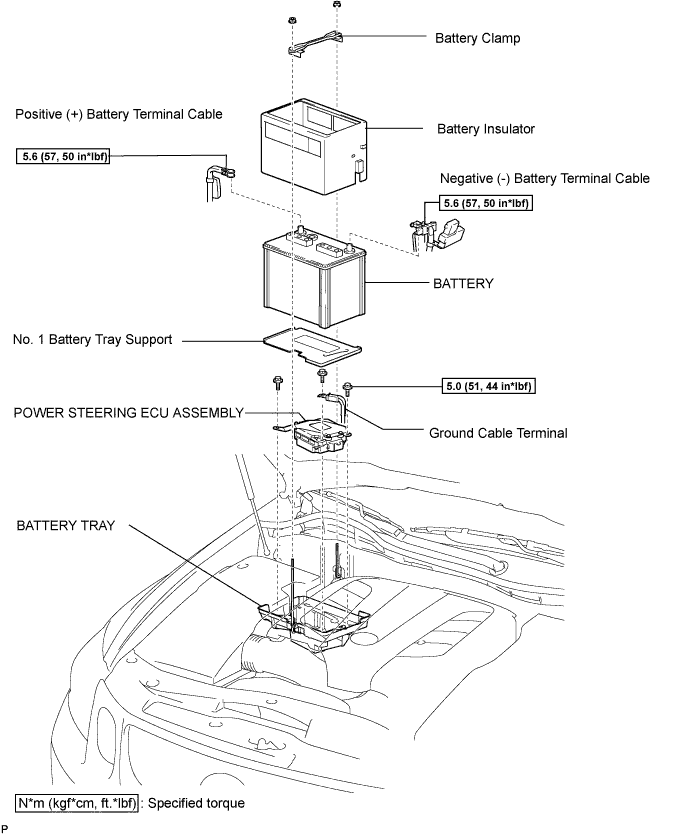 Battery Clamp

Positive (+) Battery Terminal Cable

Battery Insulator

5.6 (57, 50 in*lbf)

Negative (-) Battery Terminal Cable

5.6 (57, 50 in*lbf)

BATTERY

No. 1 Battery Tray Support

5.0 (51, 44 in*lbf)

POWER STEERING ECU ASSEMBLY

Ground Cable Terminal

BATTERY TRAY

N*m (kgf*cm, ft.*lbf) : Specified torque

P