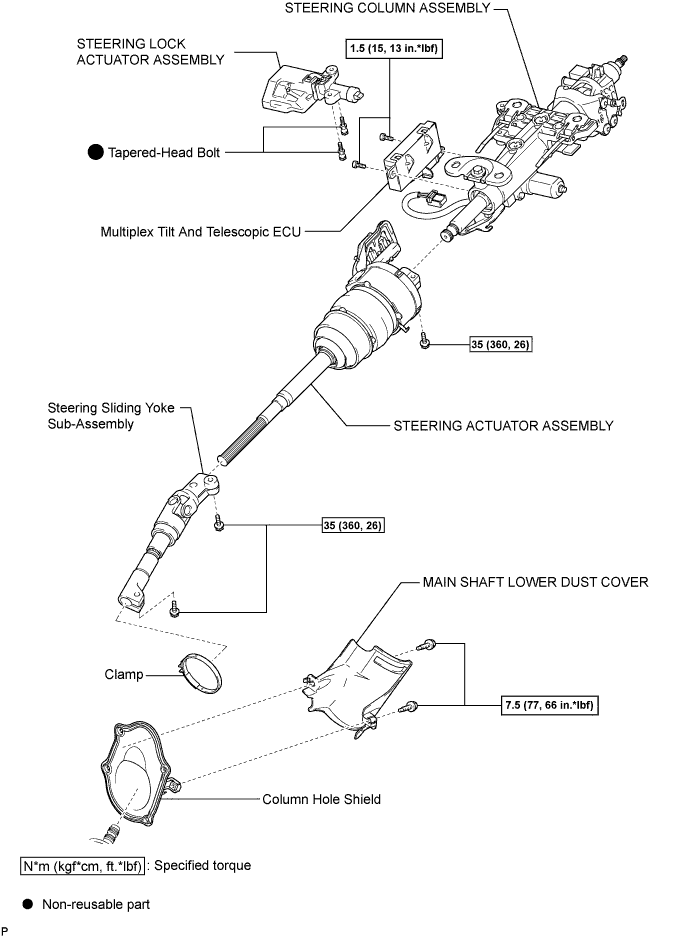 STEERING COLUMN ASSEMBLY

STEERING LOCK ACTUATOR ASSEMBLY

1.5 (15, 13 in.*lbf)

● Tapered-Head Bolt

Multiplex Tilt And Telescopic ECU

35 (360, 26)

Steering Sliding Yoke Sub-Assembly

STEERING ACTUATOR ASSEMBLY

35 (360, 26)

MAIN SHAFT LOWER DUST COVER

Clamp

7.5 (77, 66 in.*lbf)

Column Hole Shield

N*m (kgf*cm, ft.*lbf) : Specified torque

● Non-reusable part

P