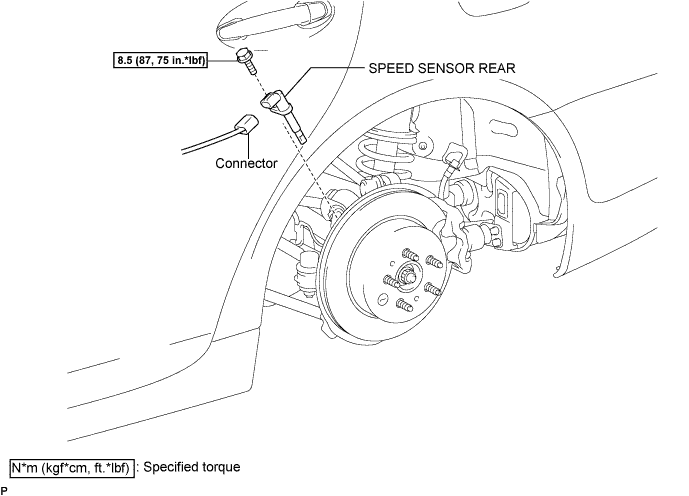 8.5 (87, 75 in.*lbf)

SPEED SENSOR REAR

Connector

N*m (kgf*cm, ft.*lbf) : Specified torque

P