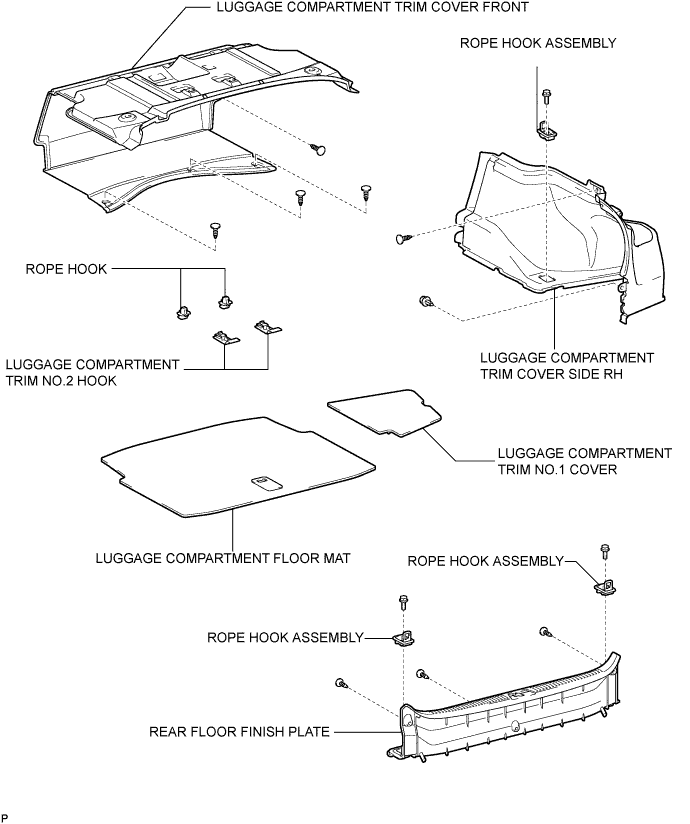 LUGGAGE COMPARTMENT TRIM COVER FRONT

ROPE HOOK ASSEMBLY

ROPE HOOK

LUGGAGE COMPARTMENT TRIM NO.2 HOOK

LUGGAGE COMPARTMENT TRIM COVER SIDE RH

LUGGAGE COMPARTMENT TRIM NO.1 COVER

LUGGAGE COMPARTMENT FLOOR MAT

ROPE HOOK ASSEMBLY

ROPE HOOK ASSEMBLY

REAR FLOOR FINISH PLATE

P