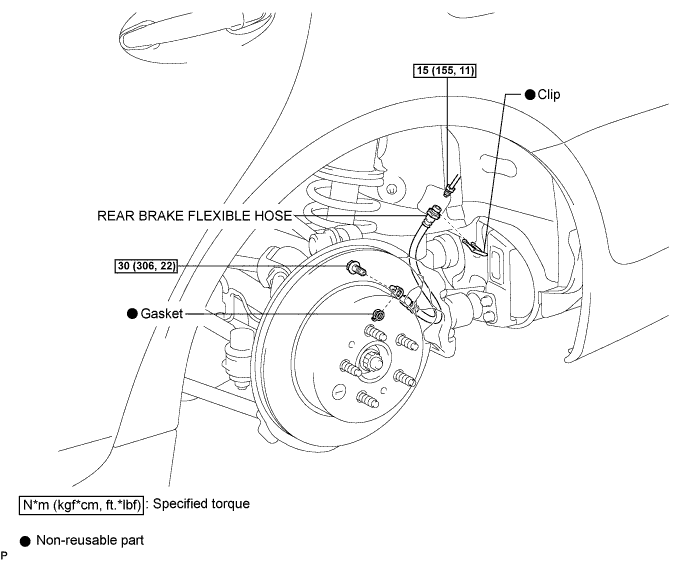 15 (155, 11)

● Clip

REAR BRAKE FLEXIBLE HOSE

30 (306, 22)

● Gasket

N*m (kgf*cm, ft.*lbf) : Specified torque

● Non-reusable part

P