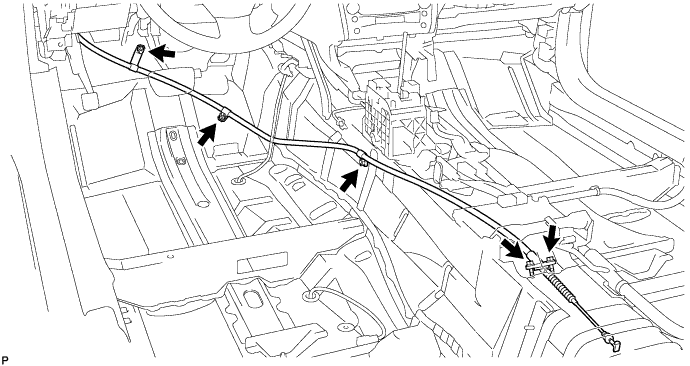 P