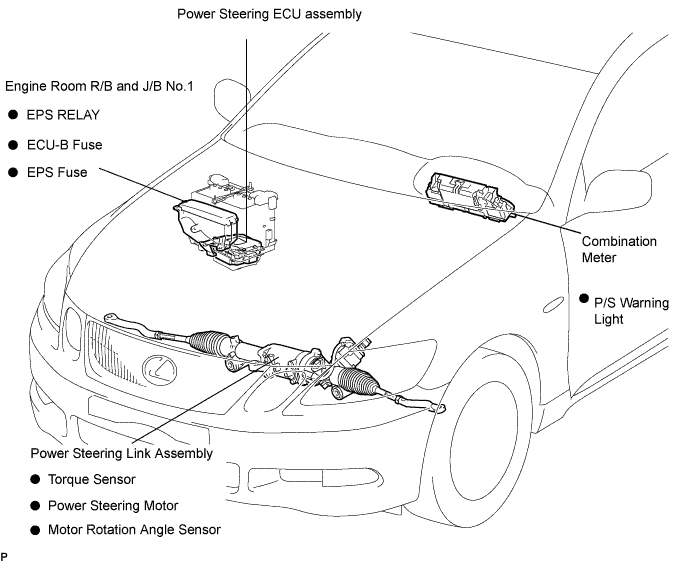 Power Steering ECU assembly

Engine Room R/B and J/B No.1

● EPS RELAY

● ECU-B Fuse

● EPS Fuse

Combination Meter

● P/S Warning Light

Power Steering Link Assembly

● Torque Sensor

● Power Steering Motor

● Motor Rotation Angle Sensor

P