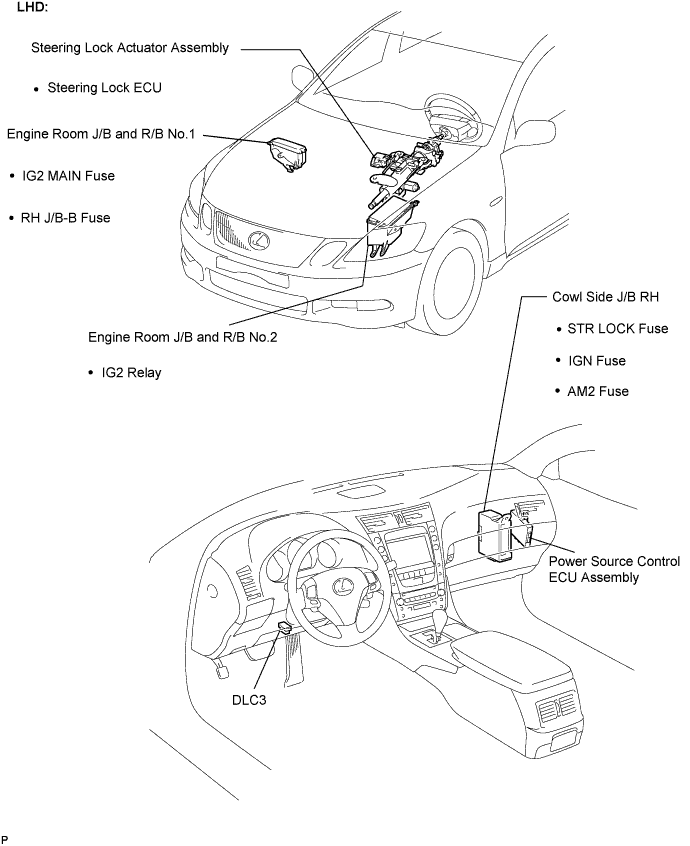 LHD:

Steering Lock Actuator Assembly

• Steering Lock ECU

Engine Room J/B and R/B No.1

• IG2 MAIN Fuse

• RH J/B-B Fuse

Engine Room J/B and R/B No.2

• IG2 Relay

Cowl Side J/B RH

• STR LOCK Fuse

• IGN Fuse

• AM2 Fuse

Power Source Control ECU Assembly

DLC3

P