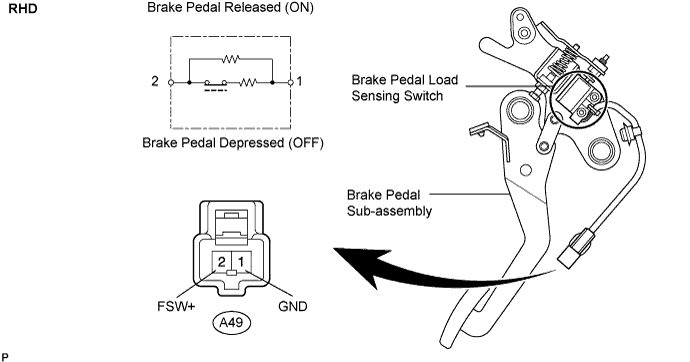 RHD

Brake Pedal Released (ON)

2

1

Brake Pedal Depressed (OFF)

Brake Pedal Load Sensing Switch

Brake Pedal Sub-assembly

2 1

FSW+

GND

A49

P