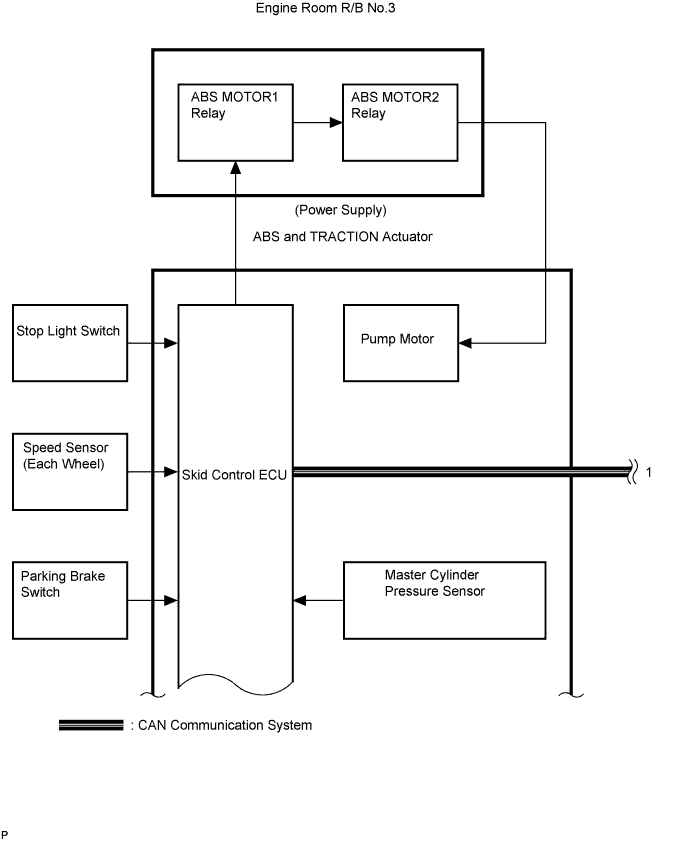 Engine Room R/B No.3

ABS MOTOR1 Relay

ABS MOTOR2 Relay

(Power Supply)

ABS and TRACTION Actuator

Stop Light Switch

Pump Motor

Speed Sensor (Each Wheel)

Skid Control ECU

1

Parking Brake Switch

Master Cylinder Pressure Sensor

: CAN Communication System

P