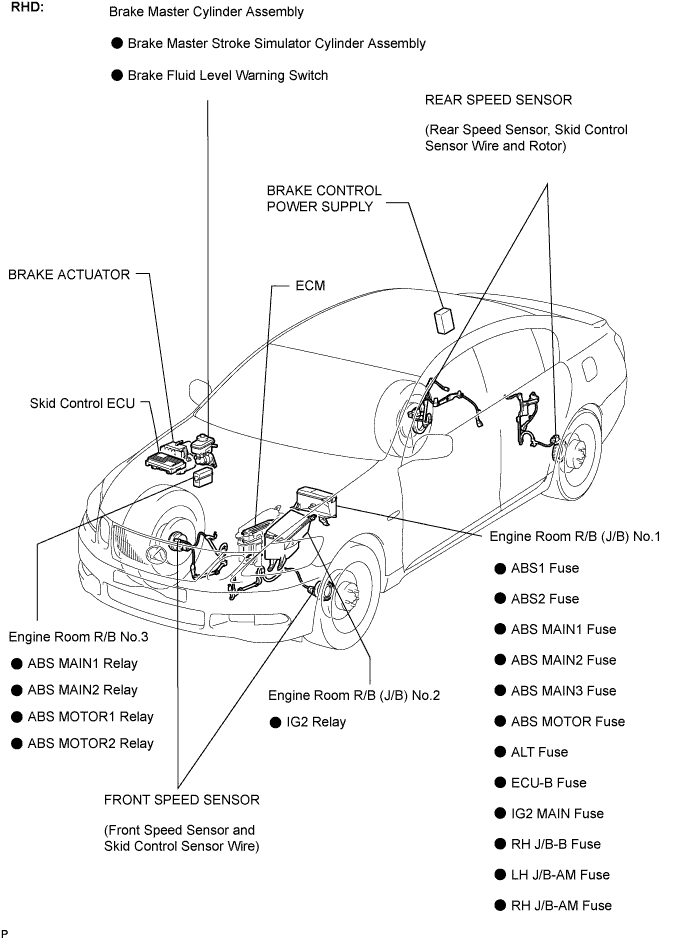 RHD:

Brake Master Cylinder Assembly

● Brake Master Stroke Simulator Cylinder Assembly

● Brake Fluid Level Warning Switch

REAR SPEED SENSOR

(Rear Speed Sensor, Skid Control Sensor Wire and Rotor)

BRAKE CONTROL POWER SUPPLY

BRAKE ACTUATOR

ECM

Skid Control ECU

Engine Room R/B (J/B) No.1

● ABS1 Fuse

● ABS2 Fuse

● ABS MAIN1 Fuse

● ABS MAIN2 Fuse

● ABS MAIN3 Fuse

● ABS MOTOR Fuse

● ALT Fuse

● ECU-B Fuse

● IG2 MAIN Fuse

● RH J/B-B Fuse

● LH J/B-AM Fuse

● RH J/B-AM Fuse

Engine Room R/B No.3

● ABS MAIN1 Relay

● ABS MAIN2 Relay

● ABS MOTOR1 Relay

● ABS MOTOR2 Relay

Engine Room R/B (J/B) No.2

● IG2 Relay

FRONT SPEED SENSOR

(Front Speed Sensor and Skid Control Sensor Wire)

P