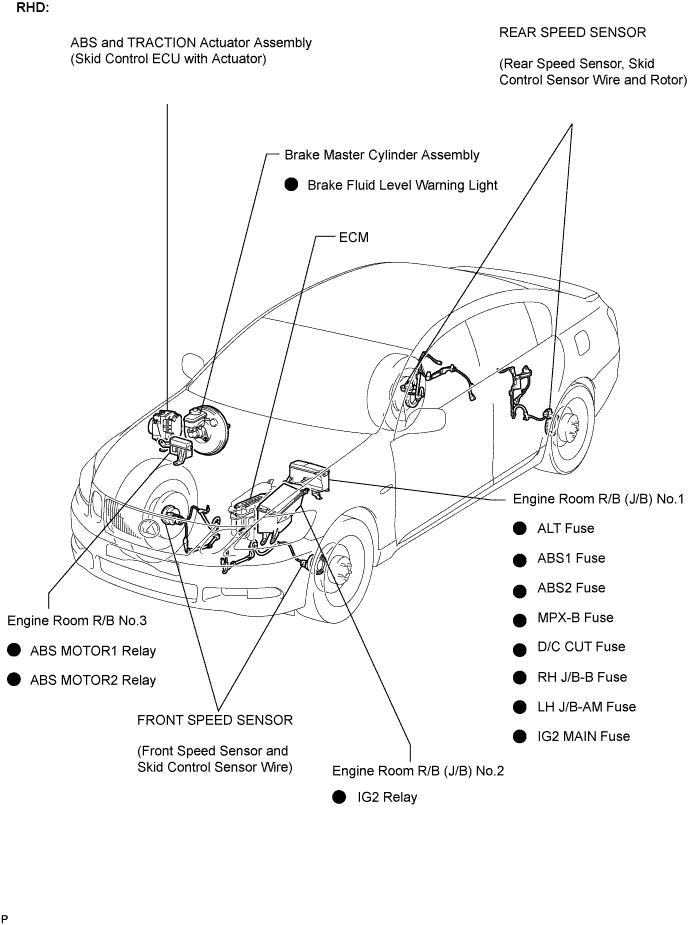 RHD:

ABS and TRACTION Actuator Assembly
(Skid Control ECU with Actuator)

REAR SPEED SENSOR

(Rear Speed Sensor, Skid Control Sensor Wire and Rotor)

Brake Master Cylinder Assembly

● Brake Fluid Level Warning Light

ECM

Engine Room R/B (J/B) No.1

● ALT Fuse

● ABS1 Fuse

● ABS2 Fuse

● MPX-B Fuse

● D/C CUT Fuse

● RH J/B-B Fuse

● LH J/B-AM Fuse

● IG2 MAIN Fuse

Engine Room R/B No.3

● ABS MOTOR1 Relay

● ABS MOTOR2 Relay

FRONT SPEED SENSOR

(Front Speed Sensor and Skid Control Sensor Wire)

Engine Room R/B (J/B) No.2

● IG2 Relay

P