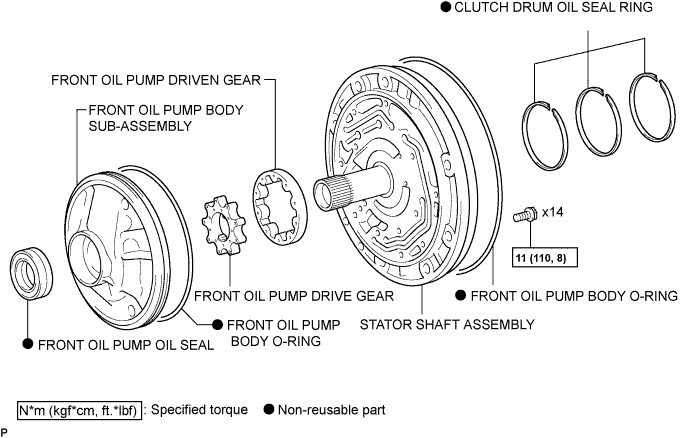 ● CLUTCH DRUM OIL SEAL RING

FRONT OIL PUMP DRIVEN GEAR

FRONT OIL PUMP BODY SUB-ASSEMBLY

x14

11 (110, 8)

FRONT OIL PUMP DRIVE GEAR

● FRONT OIL PUMP BODY O-RING

● FRONT OIL PUMP BODY O-RING

STATOR SHAFT ASSEMBLY

● FRONT OIL PUMP OIL SEAL

N*m (kgf*cm, ft.*lbf) : Specified torque ● Non-reusable part

P