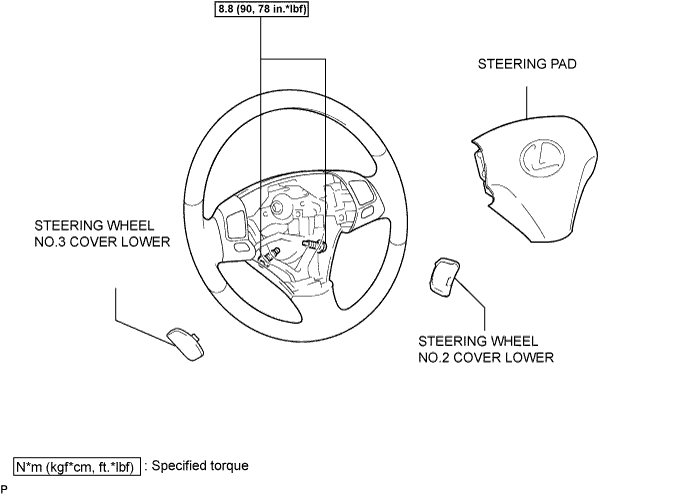 8.8 (90, 78 in.*lbf)

STEERING PAD

STEERING WHEEL
NO.3 COVER LOWER

STEERING WHEEL
NO.2 COVER LOWER

N*m (kgf*cm, ft.*lbf) : Specified torque

P