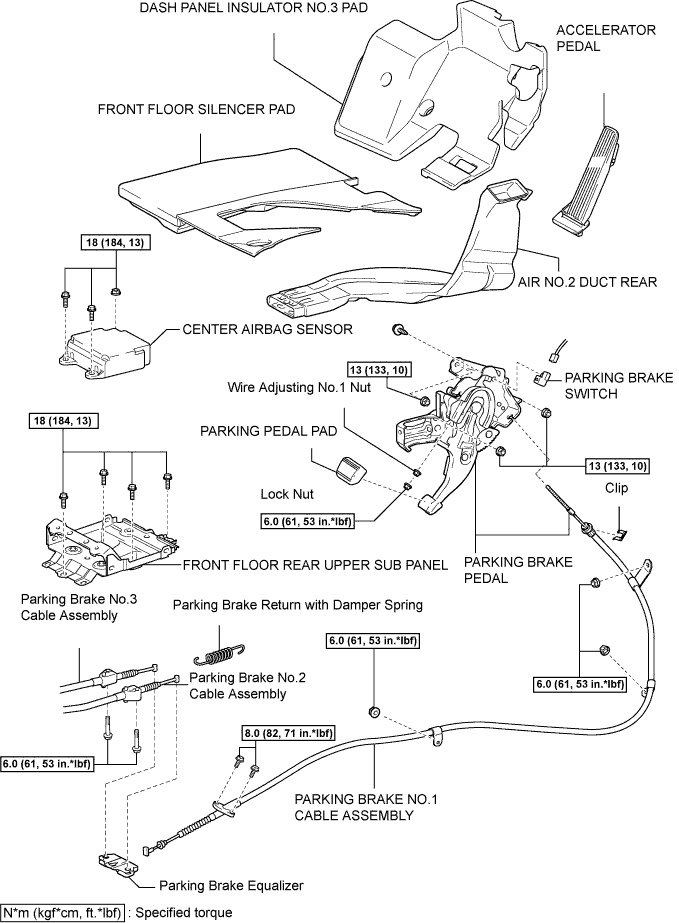 DASH PANEL INSULATOR NO.3 PAD

ACCELERATOR PEDAL

FRONT FLOOR SILENCER PAD

18 (184, 13)

AIR NO.2 DUCT REAR

CENTER AIRBAG SENSOR

13 (133, 10)

Wire Adjusting No.1 Nut

PARKING BRAKE SWITCH

18 (184, 13)

PARKING PEDAL PAD

13 (133, 10)

Lock Nut

Clip

6.0 (61, 53 in.*lbf)

FRONT FLOOR REAR UPPER SUB PANEL

PARKING BRAKE PEDAL

Parking Brake No.3 Cable Assembly

Parking Brake Return with Damper Spring

6.0 (61, 53 in.*lbf)

Parking Brake No.2 Cable Assembly

6.0 (61, 53 in.*lbf)

8.0 (82, 71 in.*lbf)

6.0 (61, 53 in.*lbf)

PARKING BRAKE NO.1 CABLE ASSEMBLY

Parking Brake Equalizer

N*m (kgf*cm, ft.*lbf) : Specified torque