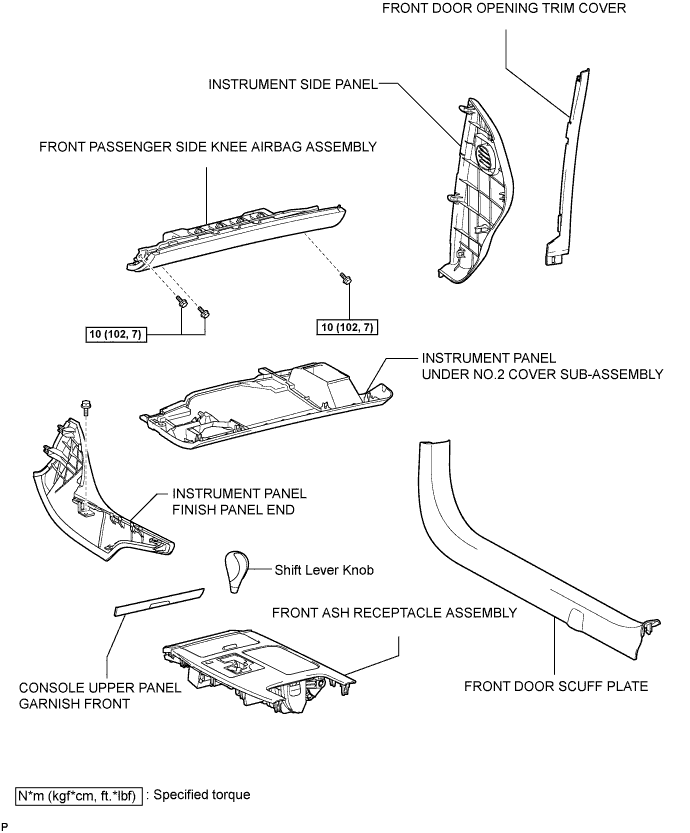 FRONT DOOR OPENING TRIM COVER

INSTRUMENT SIDE PANEL

FRONT PASSENGER SIDE KNEE AIRBAG ASSEMBLY

10 (102, 7)

10 (102, 7)

INSTRUMENT PANEL
UNDER NO.2 COVER SUB-ASSEMBLY

INSTRUMENT PANEL
FINISH PANEL END

Shift Lever Knob

FRONT ASH RECEPTACLE ASSEMBLY

CONSOLE UPPER PANEL
GARNISH FRONT

FRONT DOOR SCUFF PLATE

N*m (kgf*cm, ft.*lbf) : Specified torque

P