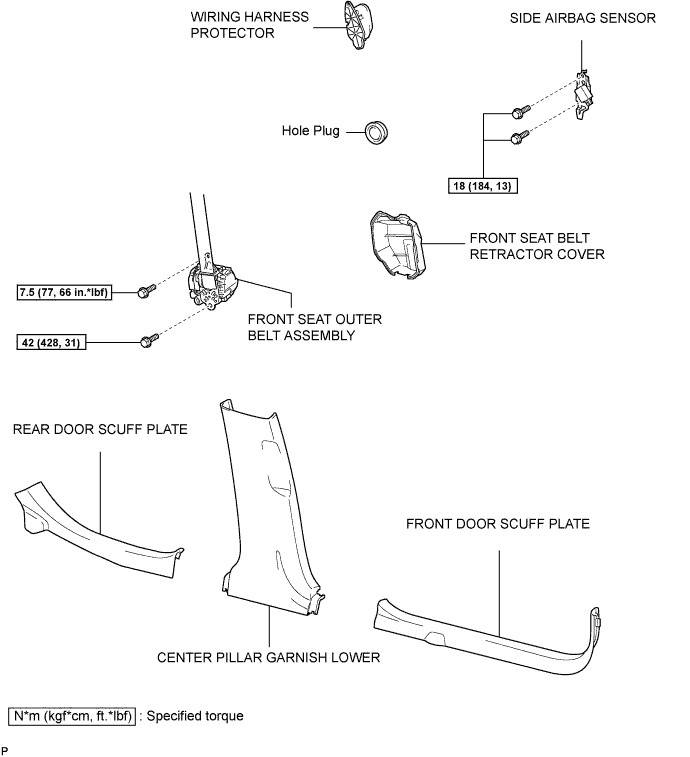 WIRING HARNESS PROTECTOR

SIDE AIRBAG SENSOR

Hole Plug

18 (184, 13)

FRONT SEAT BELT RETRACTOR COVER

7.5 (77, 66 in.*lbf)

42 (428, 31)

FRONT SEAT OUTER BELT ASSEMBLY

REAR DOOR SCUFF PLATE

FRONT DOOR SCUFF PLATE

CENTER PILLAR GARNISH LOWER

N*m (kgf*cm, ft.*lbf) : Specified torque

P