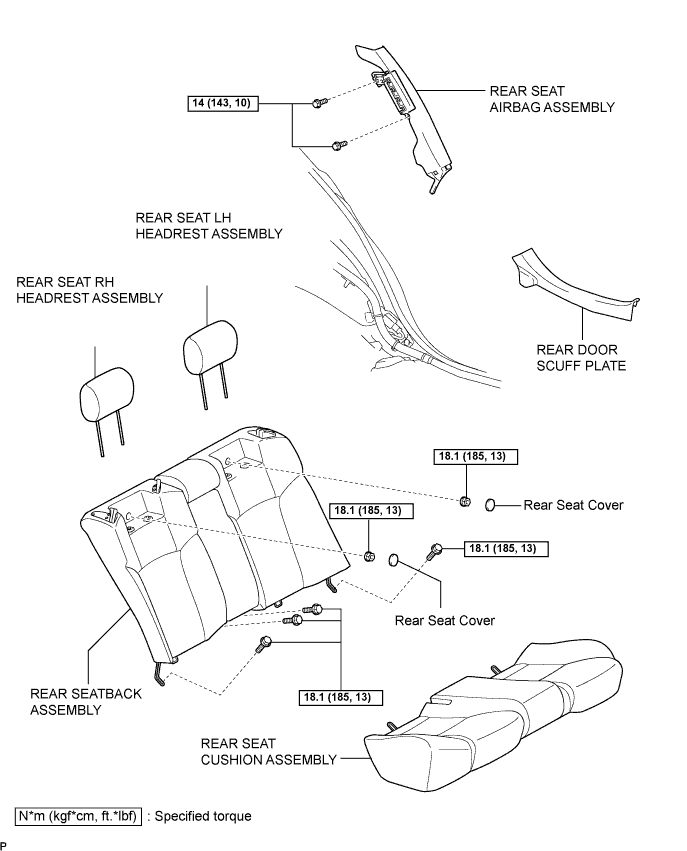 14 (143, 10)

REAR SEAT AIRBAG ASSEMBLY

REAR SEAT LH HEADREST ASSEMBLY

REAR SEAT RH HEADREST ASSEMBLY

REAR DOOR SCUFF PLATE

18.1 (185, 13)

Rear Seat Cover

18.1 (185, 13)

18.1 (185, 13)

Rear Seat Cover

REAR SEATBACK ASSEMBLY

18.1 (185, 13)

REAR SEAT CUSHION ASSEMBLY

N*m (kgf*cm, ft.*lbf) : Specified torque

P