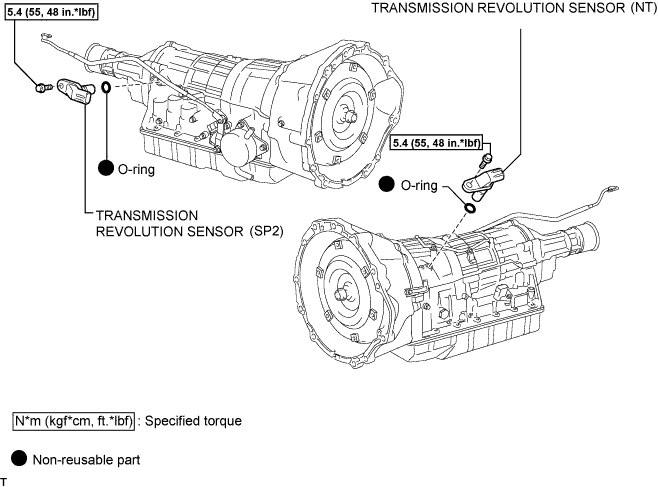 5.4 (55, 48 in.*lbf)

TRANSMISSION REVOLUTION SENSOR (NT)

O-ring

5.4 (55, 48 in.*lbf)

O-ring

TRANSMISSION REVOLUTION SENSOR (SP2)

N*m (kgf*cm, ft.*lbf) : Specified torque

Non-reusable part

T