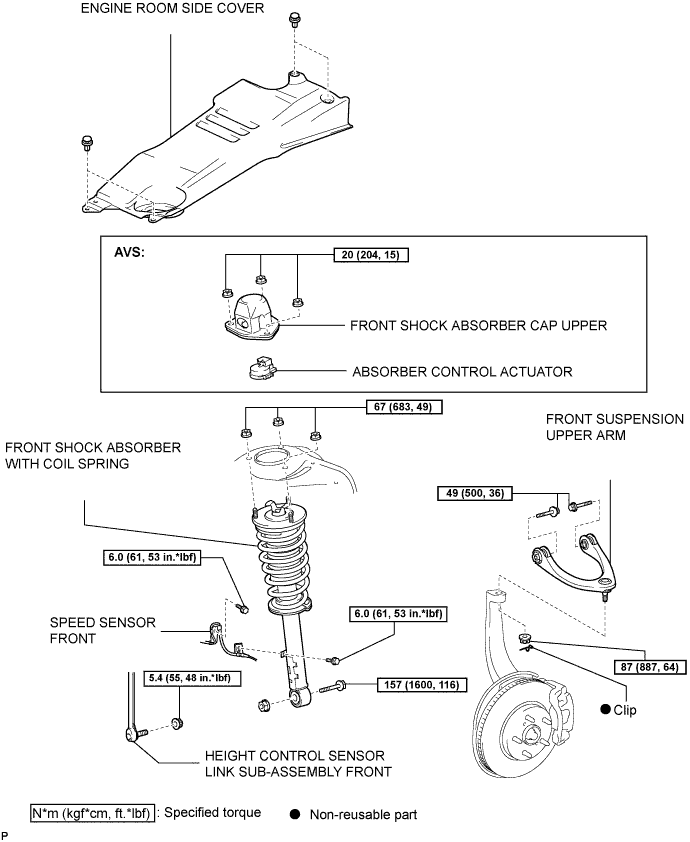 ENGINE ROOM SIDE COVER

AVS:

20 (204, 15)

FRONT SHOCK ABSORBER CAP UPPER

ABSORBER CONTROL ACTUATOR

67 (683, 49)

FRONT SUSPENSION UPPER ARM

FRONT SHOCK ABSORBER WITH COIL SPRING

49 (500, 36)

6.0 (61, 53 in.*lbf)

SPEED SENSOR FRONT

6.0 (61, 53 in.*lbf)

87 (887, 64)

5.4 (55, 48 in.*lbf)

157 (1600, 116)

● Clip

HEIGHT CONTROL SENSOR LINK SUB-ASSEMBLY FRONT

N*m (kgf*cm, ft.*lbf) : Specified torque

● Non-reusable part

P