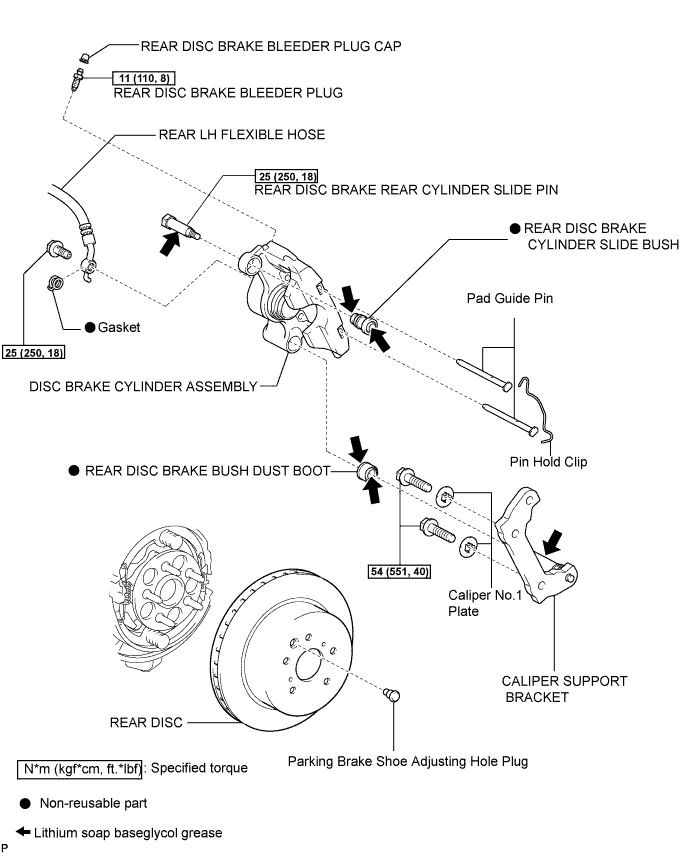 REAR DISC BRAKE BLEEDER PLUG CAP

11 (110, 8)
REAR DISC BRAKE BLEEDER PLUG

REAR LH FLEXIBLE HOSE

25 (250, 18)
REAR DISC BRAKE REAR CYLINDER SLIDE PIN

● REAR DISC BRAKE CYLINDER SLIDE BUSH

Pad Guide Pin

● Gasket

25 (250, 18)

DISC BRAKE CYLINDER ASSEMBLY

Pin Hold Clip

● REAR DISC BRAKE BUSH DUST BOOT

54 (551, 40)

Caliper No.1 Plate

CALIPER SUPPORT BRACKET

REAR DISC

Parking Brake Shoe Adjusting Hole Plug

N*m (kgf*cm, ft.*lbf) : Specified torque

● Non-reusable part

← Lithium soap baseglycol grease

P