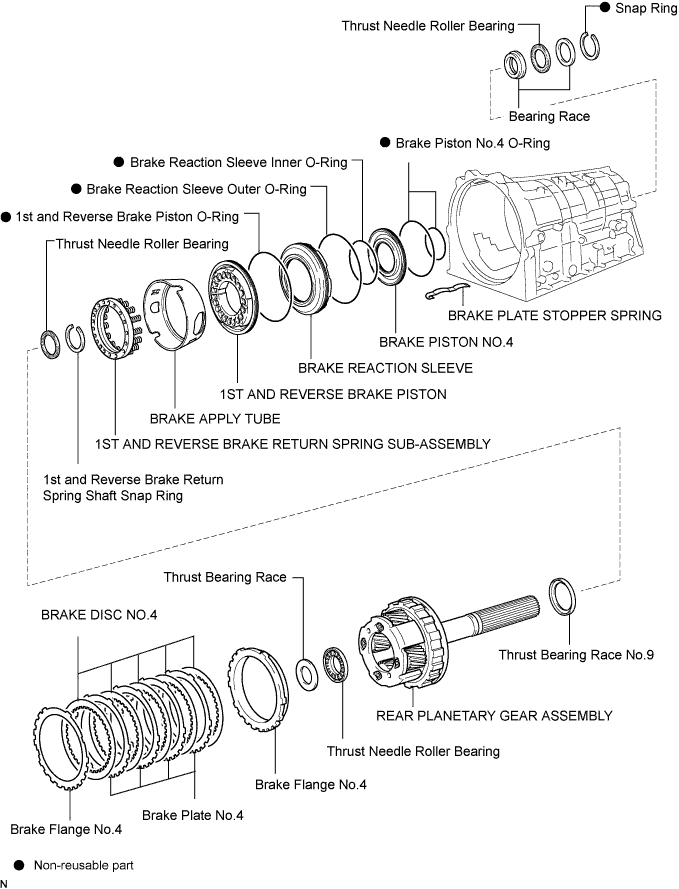 ● Snap Ring
Thrust Needle Roller Bearing
Bearing Race
● Brake Piston No.4 O-Ring
● Brake Reaction Sleeve Inner O-Ring
● Brake Reaction Sleeve Outer O-Ring
● 1st and Reverse Brake Piston O-Ring
Thrust Needle Roller Bearing
BRAKE PLATE STOPPER SPRING
BRAKE PISTON NO.4
BRAKE REACTION SLEEVE
1ST AND REVERSE BRAKE PISTON
BRAKE APPLY TUBE
1ST AND REVERSE BRAKE RETURN SPRING SUB-ASSEMBLY
1st and Reverse Brake Return Spring Shaft Snap Ring
Thrust Bearing Race
BRAKE DISC NO.4
Thrust Bearing Race No.9
REAR PLANETARY GEAR ASSEMBLY
Thrust Needle Roller Bearing
Brake Flange No.4
Brake Plate No.4
Brake Flange No.4
● Non-reusable part
N