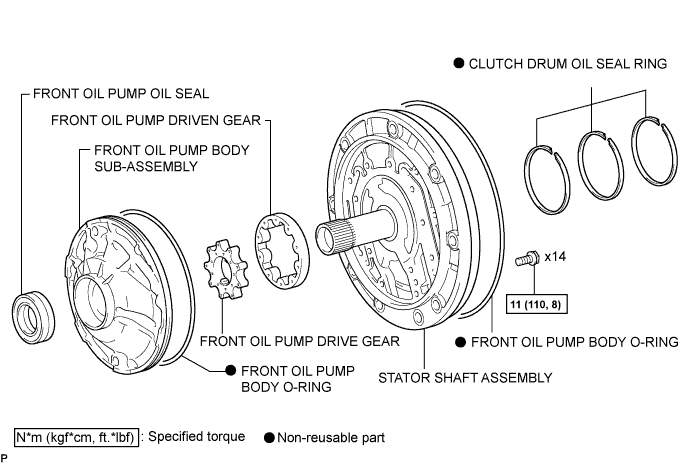 ● CLUTCH DRUM OIL SEAL RING

FRONT OIL PUMP OIL SEAL

FRONT OIL PUMP DRIVEN GEAR

FRONT OIL PUMP BODY SUB-ASSEMBLY

x14

11 (110, 8)

FRONT OIL PUMP DRIVE GEAR

● FRONT OIL PUMP BODY O-RING

● FRONT OIL PUMP BODY O-RING

STATOR SHAFT ASSEMBLY

N*m (kgf*cm, ft.*lbf) : Specified torque ● Non-reusable part

P