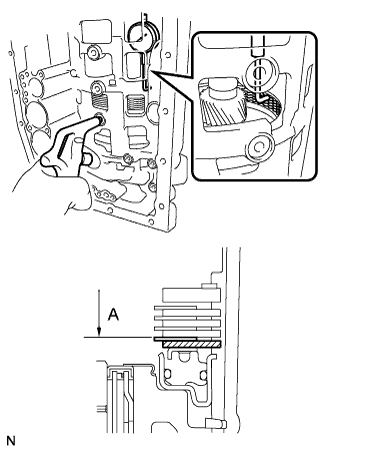 A

N