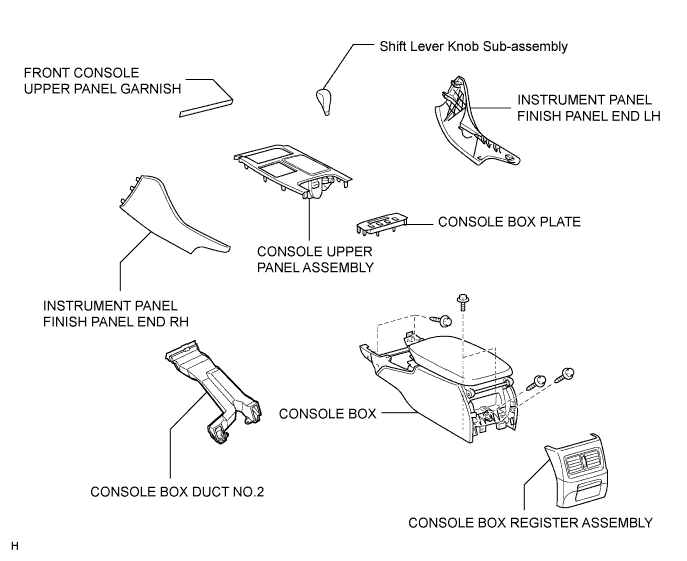 Shift Lever Knob Sub-assembly

FRONT CONSOLE UPPER PANEL GARNISH

INSTRUMENT PANEL FINISH PANEL END LH

CONSOLE BOX PLATE

CONSOLE UPPER PANEL ASSEMBLY

INSTRUMENT PANEL FINISH PANEL END RH

CONSOLE BOX

CONSOLE BOX DUCT NO.2

CONSOLE BOX REGISTER ASSEMBLY

H