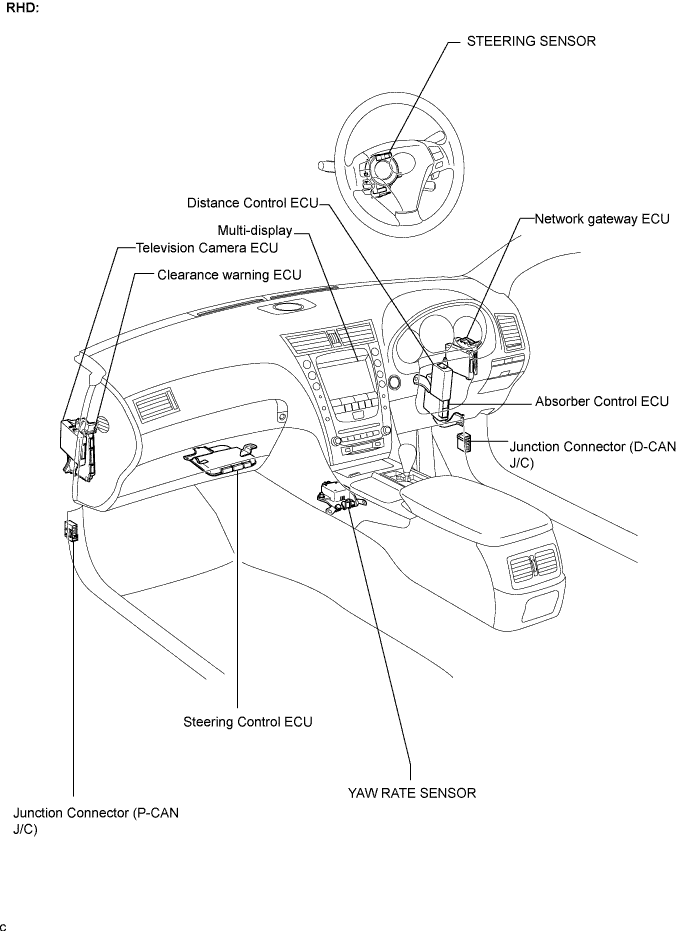 RHD:

STEERING SENSOR

Distance Control ECU

Multi-display

Network gateway ECU

Television Camera ECU

Clearance warning ECU

Absorber Control ECU

Junction Connector (D-CAN J/C)

Steering Control ECU

YAW RATE SENSOR

Junction Connector (P-CAN J/C)

c