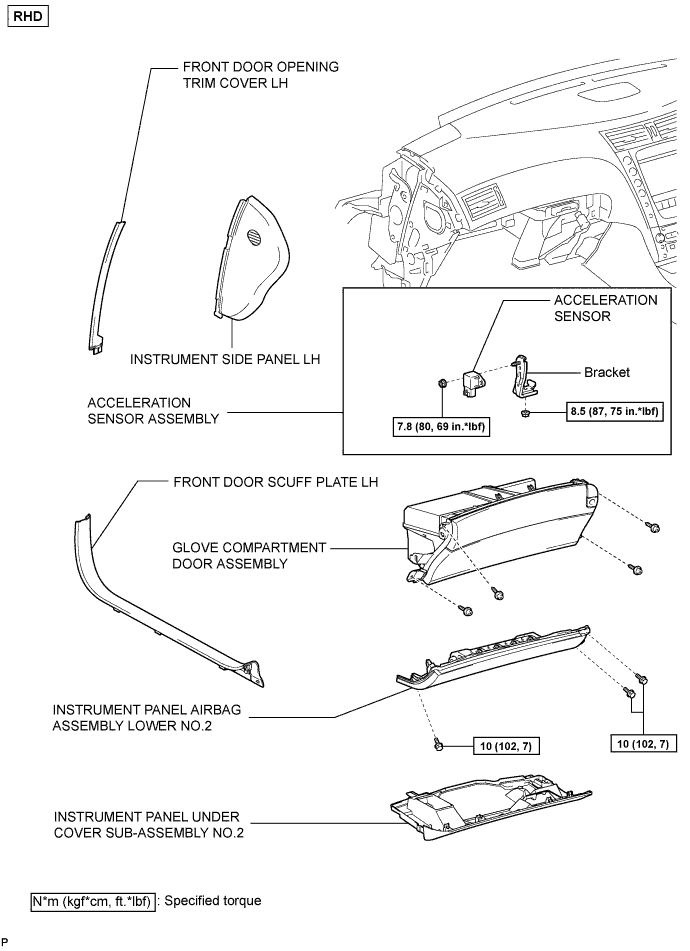 RHD

FRONT DOOR OPENING TRIM COVER LH

INSTRUMENT SIDE PANEL LH

ACCELERATION SENSOR

Bracket

ACCELERATION SENSOR ASSEMBLY

7.8 (80, 69 in.*lbf)

8.5 (87, 75 in.*lbf)

FRONT DOOR SCUFF PLATE LH

GLOVE COMPARTMENT DOOR ASSEMBLY

INSTRUMENT PANEL AIRBAG ASSEMBLY LOWER NO.2

10 (102, 7)

10 (102, 7)

INSTRUMENT PANEL UNDER COVER SUB-ASSEMBLY NO.2

N*m (kgf*cm, ft.*lbf) : Specified torque

P